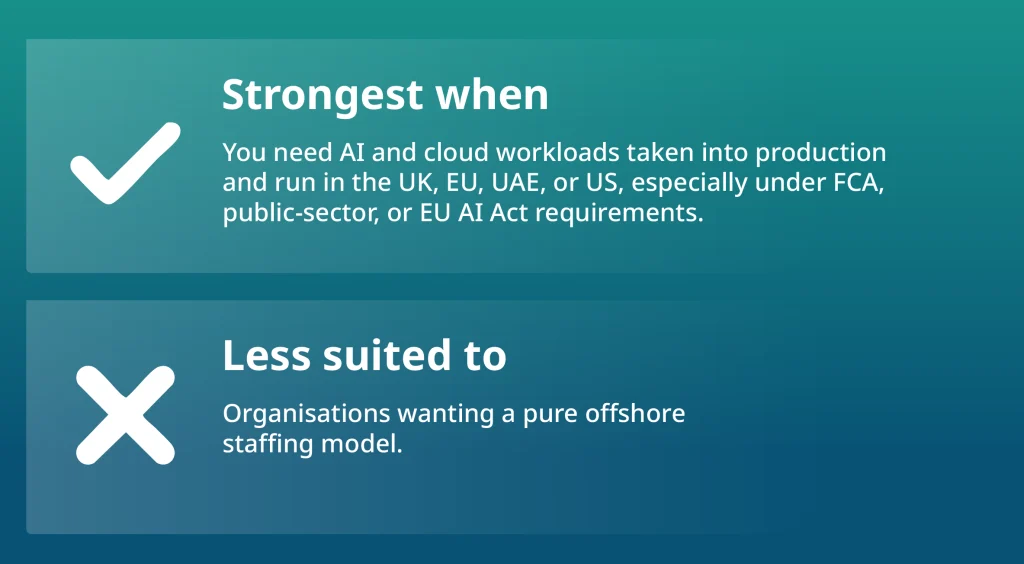 Strongest when

You need AI and cloud workloads taken into production and run in the UK, EU, UAE, or US, especially under FCA, public-sector, or EU AI Act requirements.

Less suited to

Organisations wanting a pure offshore staffing model.